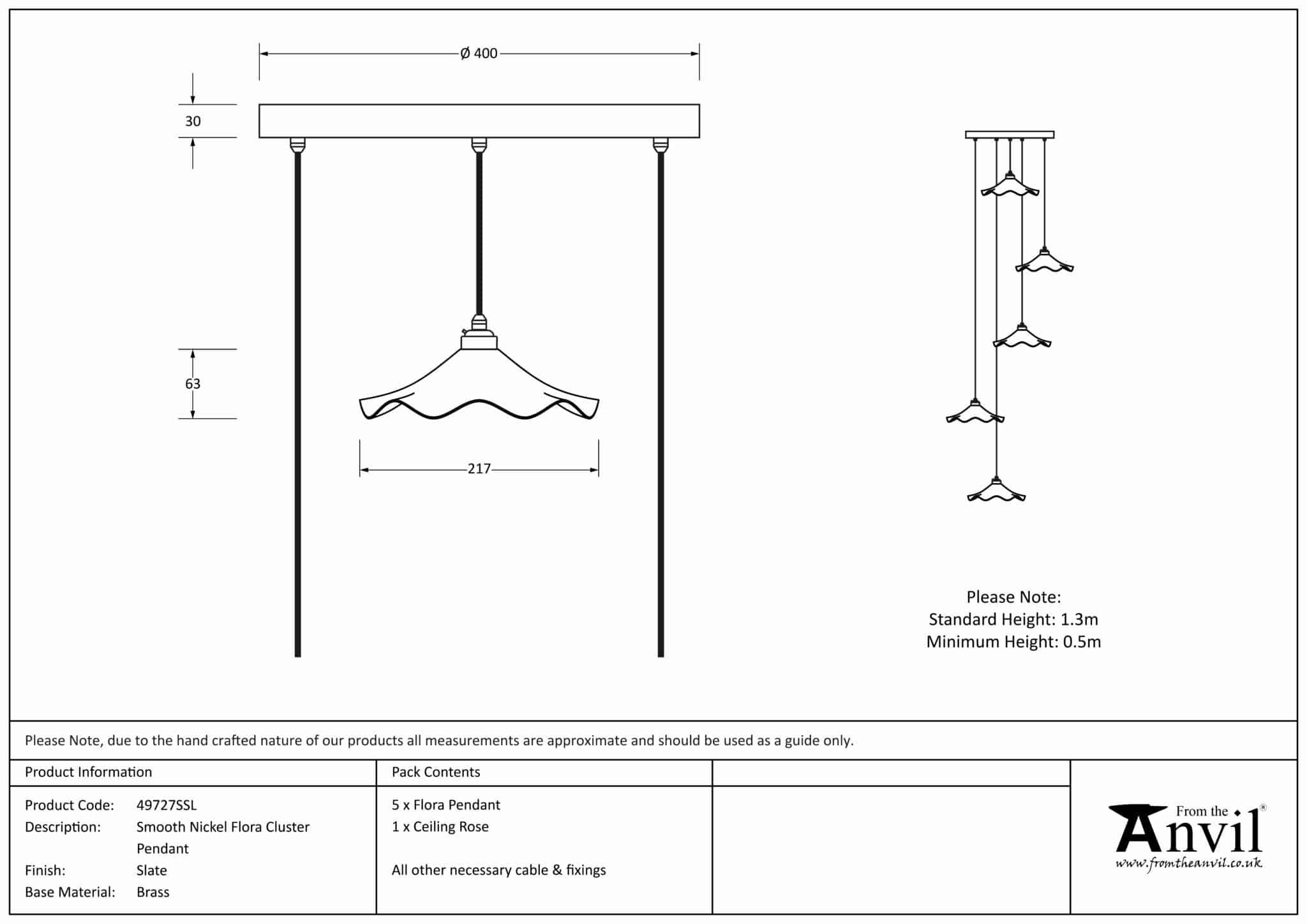 Ø 400

30

63

217

Please Note:
Standard Height: 1.3m
Minimum Height: 0.5m

Please Note, due to the hand crafted nature of our products all measurements are approximate and should be used as a guide only.

Product Information

Product Code: 49727SSL
Description: Smooth Nickel Flora Cluster Pendant
Finish: Slate
Base Material: Brass

Pack Contents

5 x Flora Pendant
1 x Ceiling Rose

All other necessary cable & fixings

From the Anvil®
www.fromtheanvil.co.uk