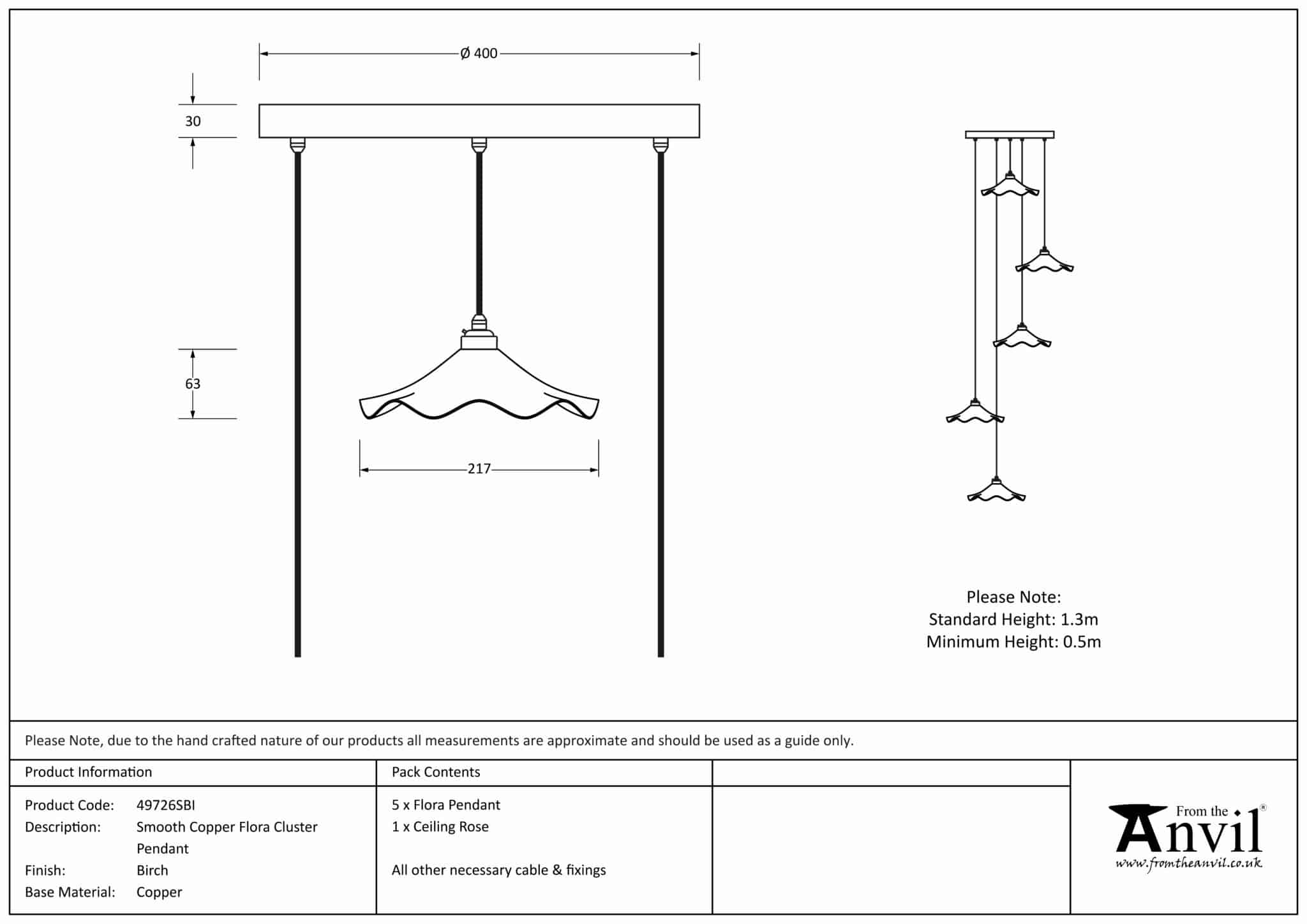 Ø 400

30

63

217

Please Note:
Standard Height: 1.3m
Minimum Height: 0.5m

Please Note, due to the hand crafted nature of our products all measurements are approximate and should be used as a guide only.

Product Information

Product Code: 49726SBI
Description: Smooth Copper Flora Cluster Pendant
Finish: Birch
Base Material: Copper

Pack Contents

5 x Flora Pendant
1 x Ceiling Rose

All other necessary cable & fixings

From the Anvil®
www.fromtheanvil.co.uk