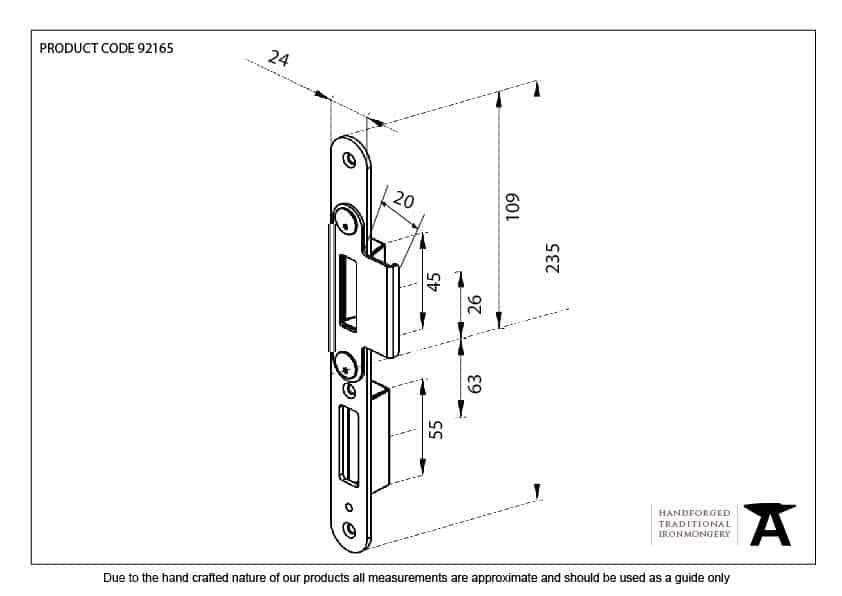 PRODUCT CODE 92165

24

20

109

235

45

26

63

55

HANDFORGED
TRADITIONAL
IRONMONGERY

Due to the hand crafted nature of our products all measurements are approximate and should be used as a guide only