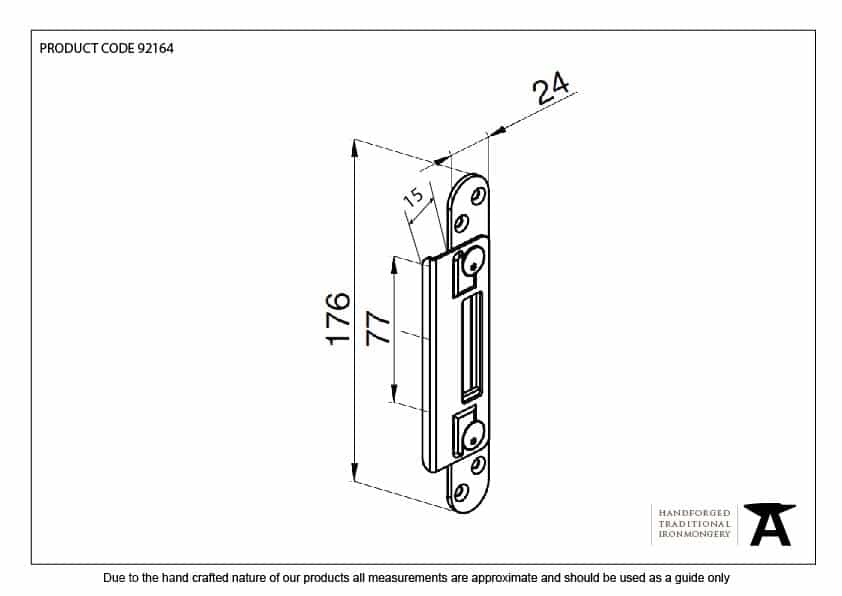 PRODUCT CODE 92164

24

15

176

77

HANDFORGED
TRADITIONAL
IRONMONGERY

Due to the hand crafted nature of our products all measurements are approximate and should be used as a guide only