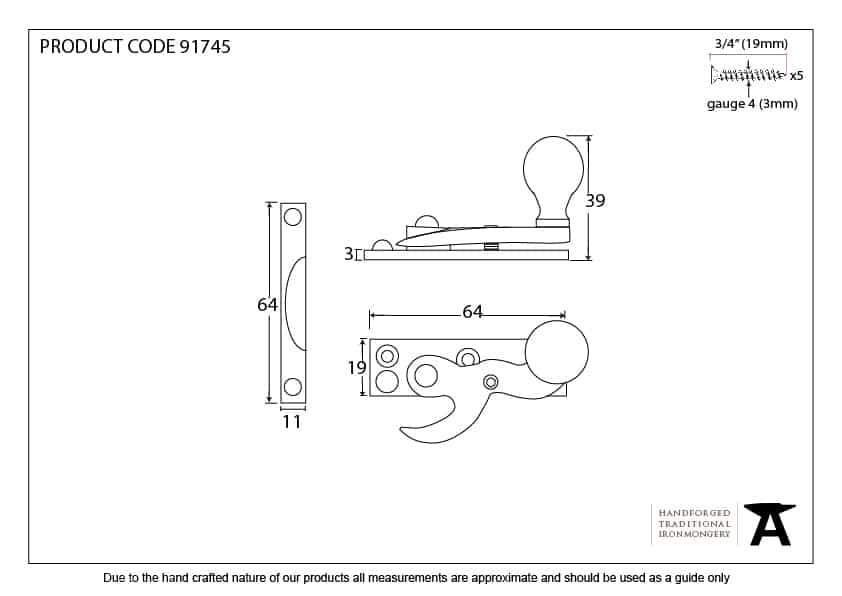 PRODUCT CODE 91745

3/4" (19mm)
x5
gauge 4 (3mm)

39
3
64
64
19
11

HANDFORGED
TRADITIONAL
IRONMONGERY

Due to the hand crafted nature of our products all measurements are approximate and should be used as a guide only